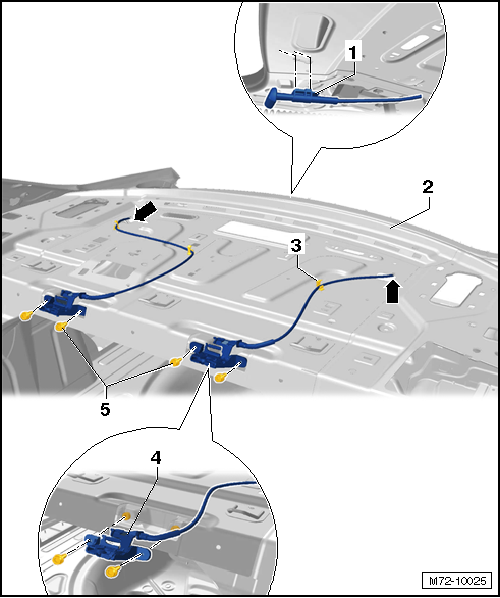 1

2

3

5

4

M72-10025