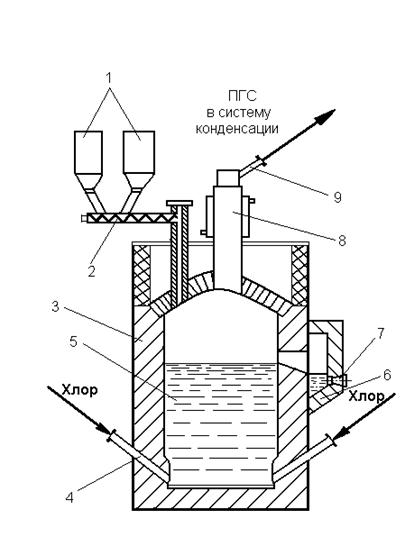 1

ПГС
в систему
конденсации

9

8

2

3

5

7

6

Хлор

Хлор

4