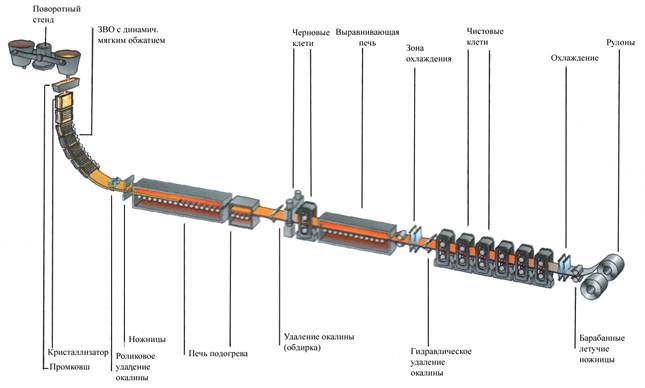 Поворотный стенд

ЗВО с динамич. мягким обжатием

Черновые клети

Выравнивающая печь

Зона охлаждения

Чистовые клети

Охлаждение

Рулоны

Кристаллизатор

Промковш

Ножницы

Роликовое удаление окалины

Печь подогрева

Удаление окалины (обдирка)

Гидравлическое удаление окалины

Барабанные летучие ножницы