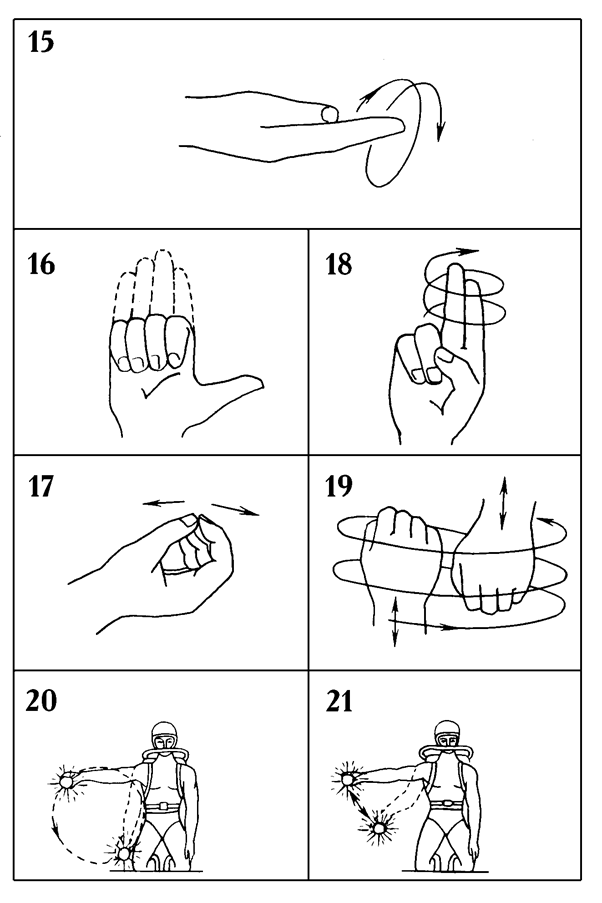 15

16

18

17

19

20

21