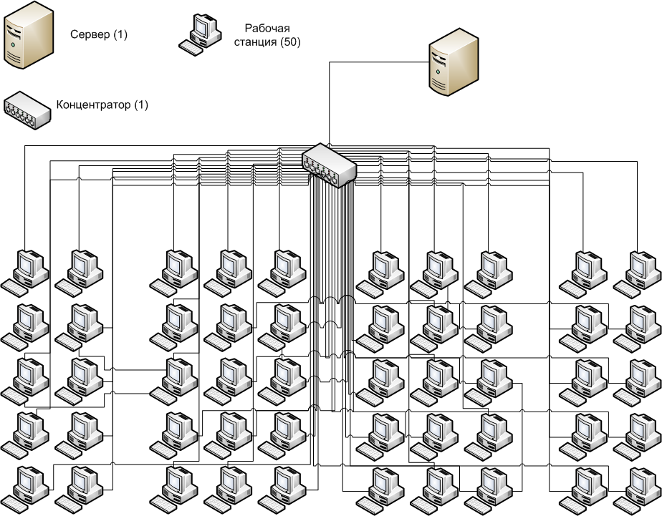 Сервер (1)

Рабочая станция (50)

Концентратор (1)