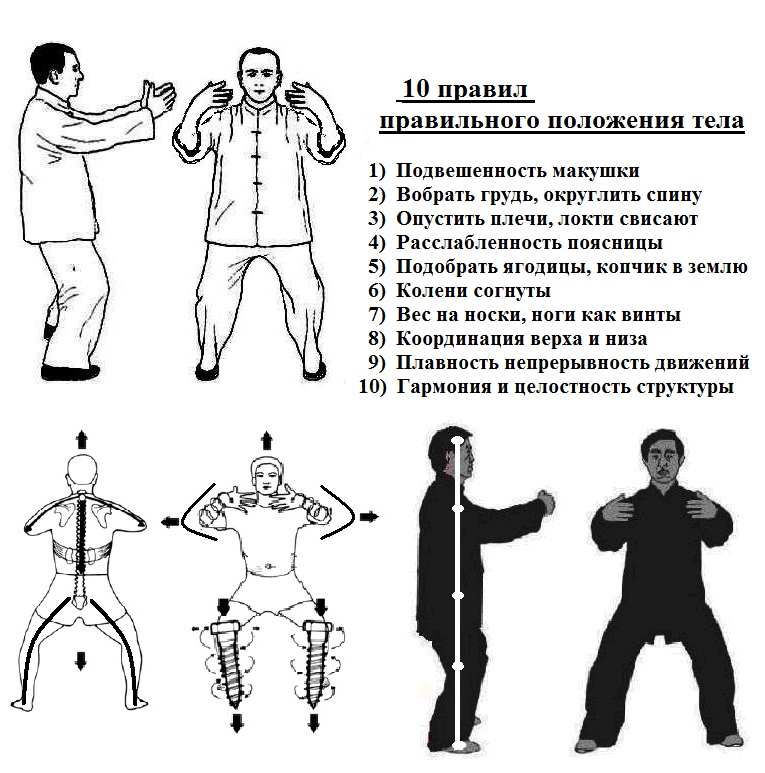 10 правил
правильного положения тела

1) Подвешенность макушки
2) Вобрать грудь, округлить спину
3) Опустить плечи, локти свисают
4) Расслабленность поясницы
5) Подобрать ягодицы, копчик в землю
6) Колени согнуты
7) Вес на носки, ноги как винты
8) Координация верха и низа
9) Плавность непрерывность движений
10) Гармония и целостность структуры