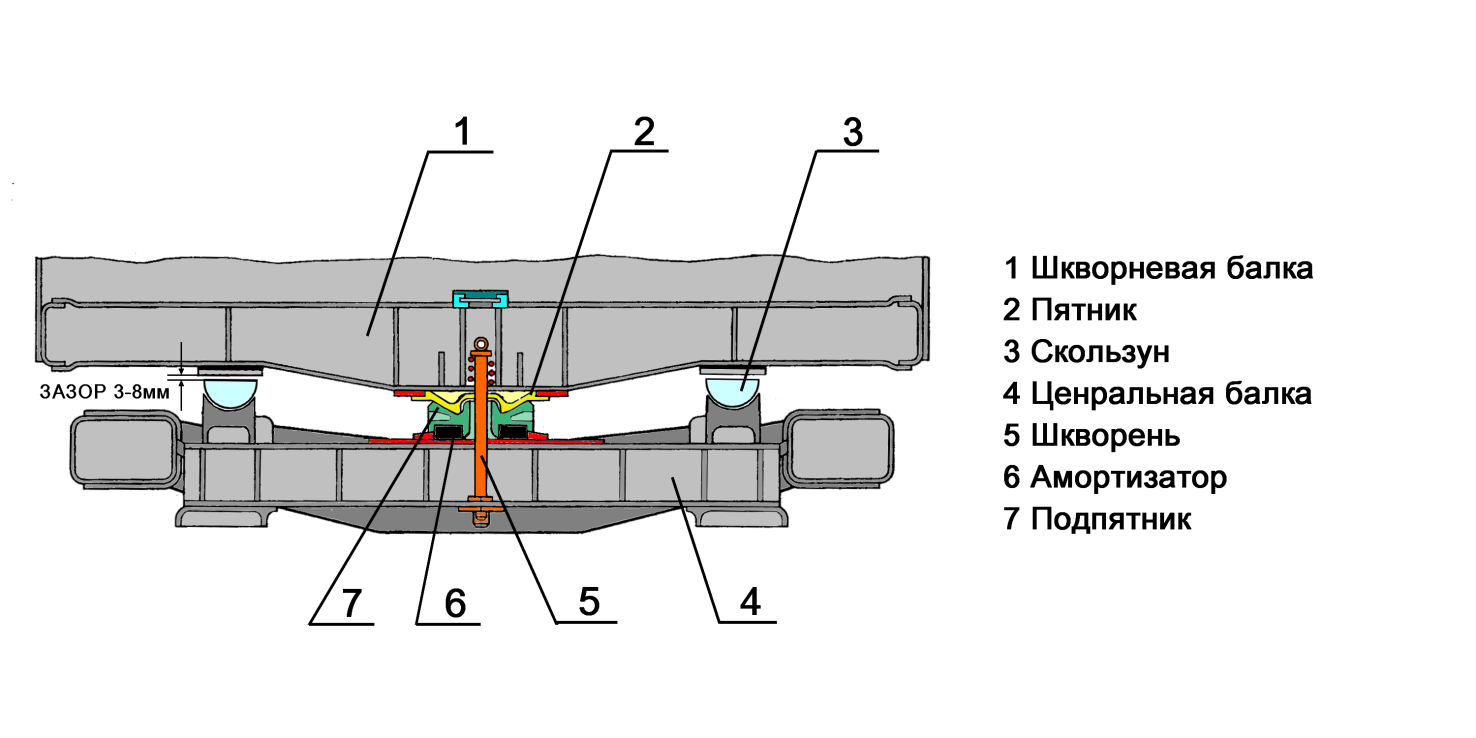 1

2

3

ЗАЗОР 3-8мм

7

6

5

4

1 Шкворневая балка
2 Пятник
3 Скользун
4 Ценральная балка
5 Шкворень
6 Амортизатор
7 Подпятник