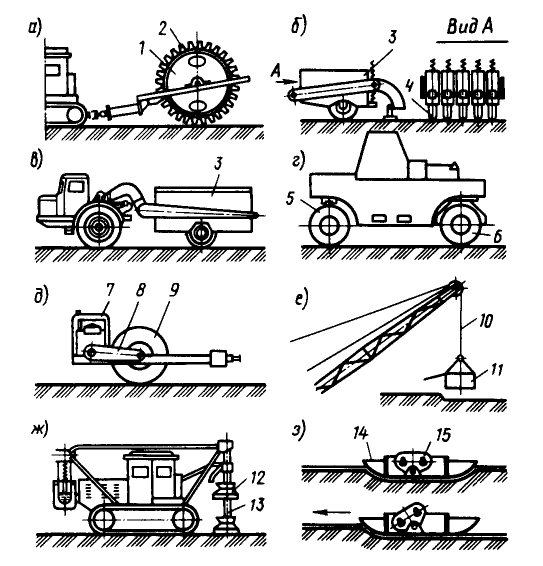 а)
2
1
б)
Вид А
3
А
4
в)
3
г)
5
6
д)
7
8
9
е)
10
11
ж)
12
13
з)
14
15