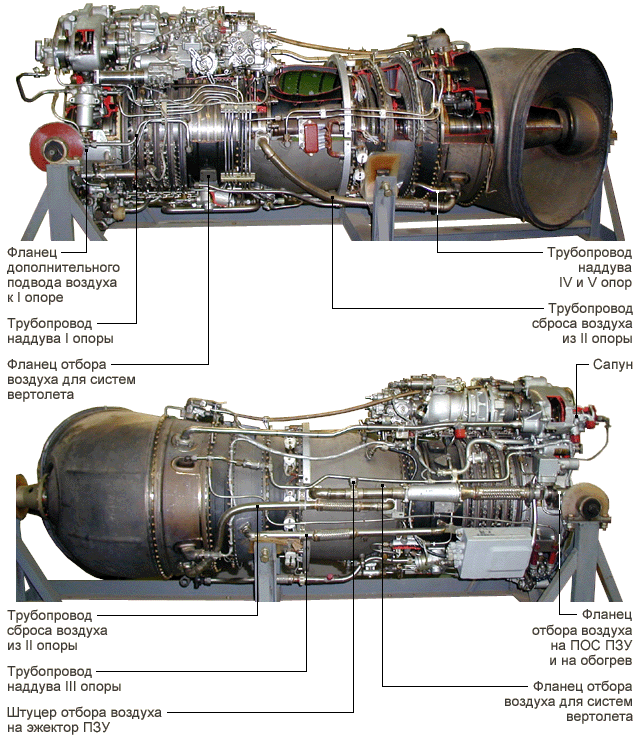 Фланец дополнительного подвода воздуха к I опоре

Трубопровод наддува I опоры

Фланец отбора воздуха для систем вертолета

Трубопровод наддува IV и V опор

Трубопровод сброса воздуха из II опоры

Сапун

Трубопровод сброса воздуха из II опоры

Трубопровод наддува III опоры

Штуцер отбора воздуха на эжектор ПЗУ

Фланец отбора воздуха на ПОС ПЗУ и на обогрев

Фланец отбора воздуха для систем вертолета