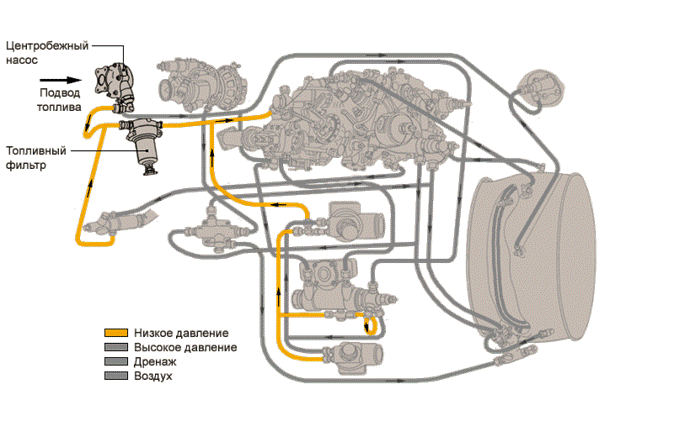 Центробежный насос

Подвод топлива

Топливный фильтр

Низкое давление
Высокое давление
Дренаж
Воздух