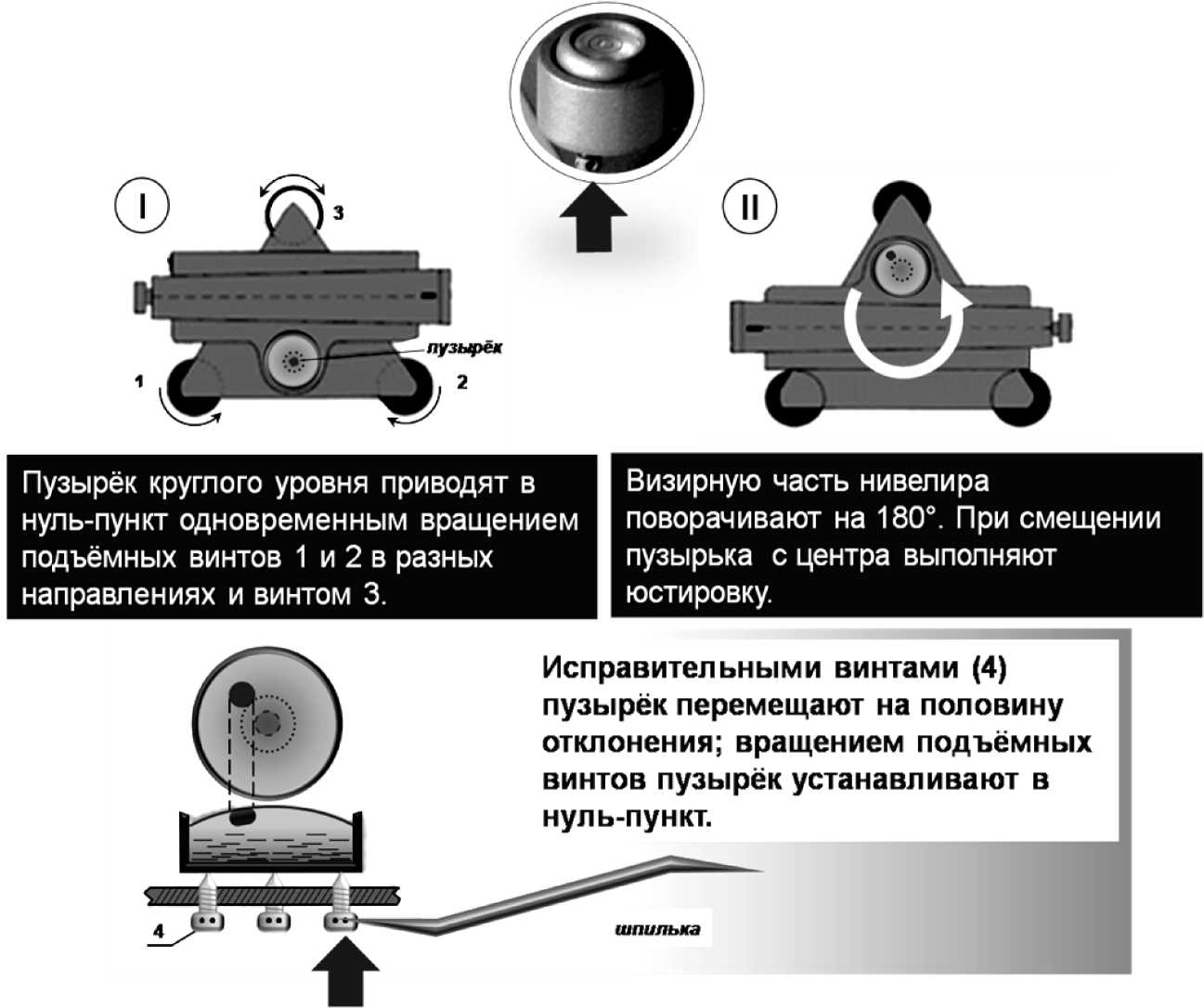 I

3

пузырёк

1

2

II

Пузырёк круглого уровня приводят в нуль-пункт одновременным вращением подъёмных винтов 1 и 2 в разных направлениях и винтом 3.

Визирную часть нивелира поворачивают на 180°. При смещении пузырька с центра выполняют юстировку.

Исправительными винтами (4) пузырёк перемещают на половину отклонения; вращением подъёмных винтов пузырёк устанавливают в нуль-пункт.

4

шпилька