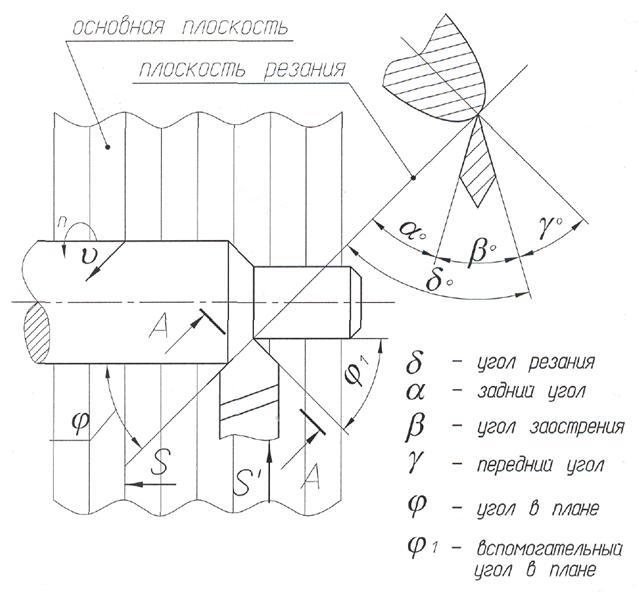 основная плоскость

плоскость резания

$\alpha°$ $\beta°$ $\gamma°$

$\delta°$

n

$\upsilon$

A

$\varphi_1$

$\varphi$

S

S'

A

$\delta$ – угол резания

$\alpha$ – задний угол

$\beta$ – угол заострения

$\gamma$ – передний угол

$\varphi$ – угол в плане

$\varphi_1$ – вспомогательный угол в плане