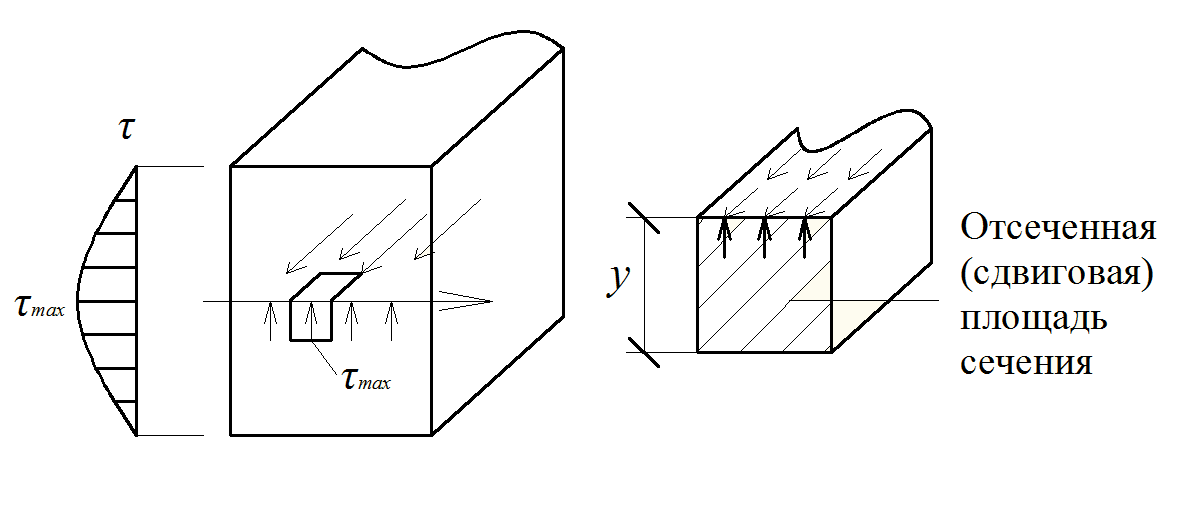 $\tau$

$\tau_{max}$

$\tau_{max}$

$y$

Отсеченная (сдвиговая) площадь сечения