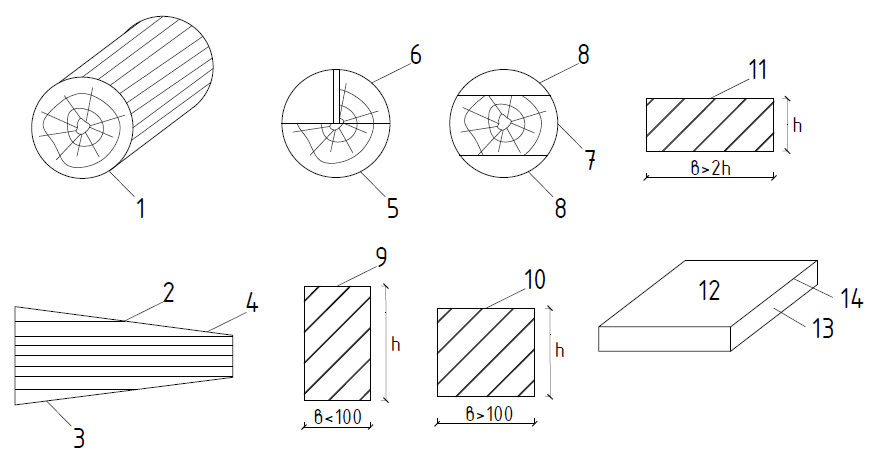 1

6

5

8

7

8

11

h

в>2h

2

4

3

9

h

в<100

10

h

в>100

12

14

13