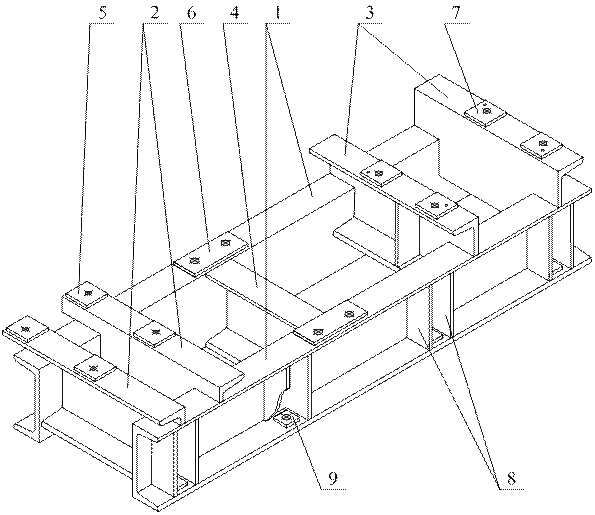 5
2
6
4
1
3
7
9
8