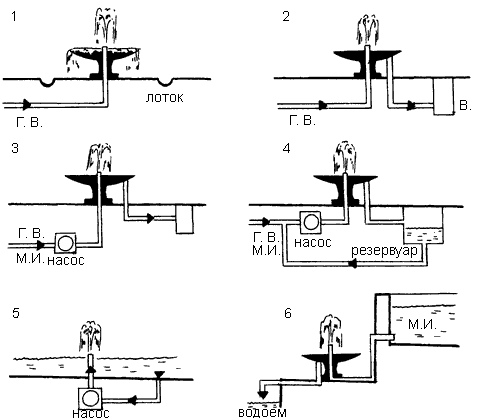 1

лоток

Г. В.

2

В.

Г. В.

3

Г. В.

М.И.

насос

4

Г. В.

М.И.

насос

резервуар

5

насос

6

М.И.

водоём