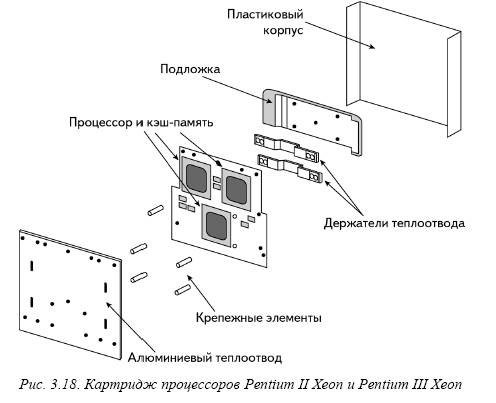 Пластиковый корпус

Подложка

Процессор и кэш-память

Держатели теплоотвода

Крепежные элементы

Алюминиевый теплоотвод

Рис. 3.18. Картридж процессоров Pentium II Xeon и Pentium III Xeon