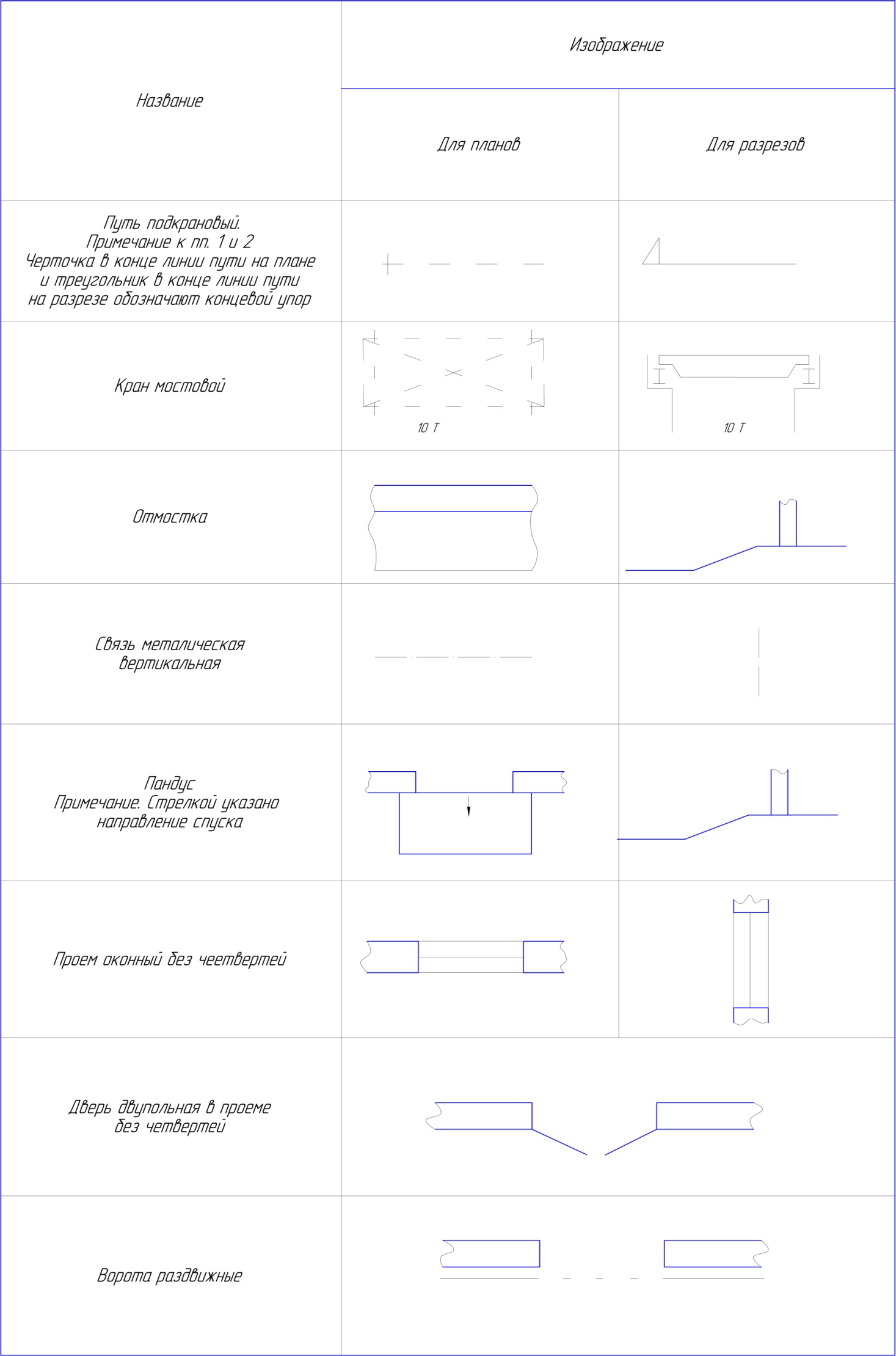 | Название | Изображение | |
|---|---|---|
| | Для планов | Для разрезов |
| Путь подкрановый. Примечание к пп. 1 и 2 Черточка в конце линии пути на плане и треугольник в конце линии пути на разрезе обозначают концевой упор | | |
| Кран мостовой | 10 Т | 10 Т |
| Отмостка | | |
| Связь металическая вертикальная | | |
| Пандус Примечание. Стрелкой указано направление спуска | | |
| Проем оконный без чеетвертей | | |
| Дверь двупольная в проеме без четвертей | | |
| Ворота раздвижные | | |