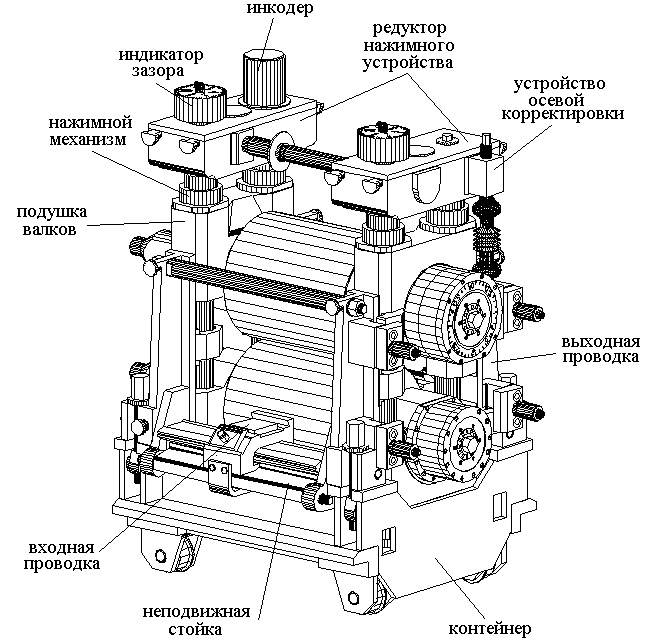 инкодер

индикатор зазора

редуктор нажимного устройства

устройство осевой корректировки

нажимной механизм

подушка валков

выходная проводка

входная проводка

неподвижная стойка

контейнер