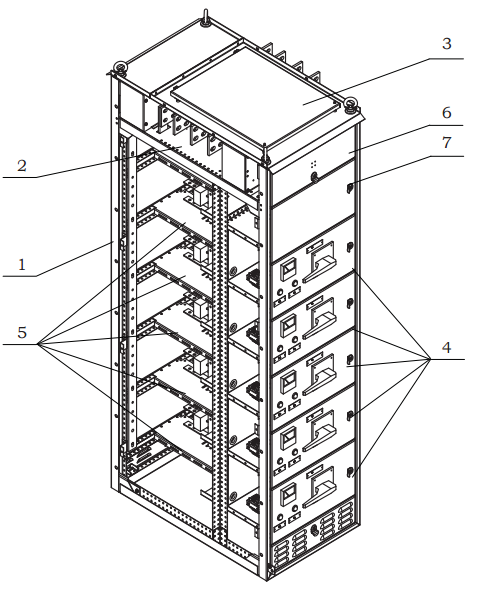 3
6
7
2
1
5
4