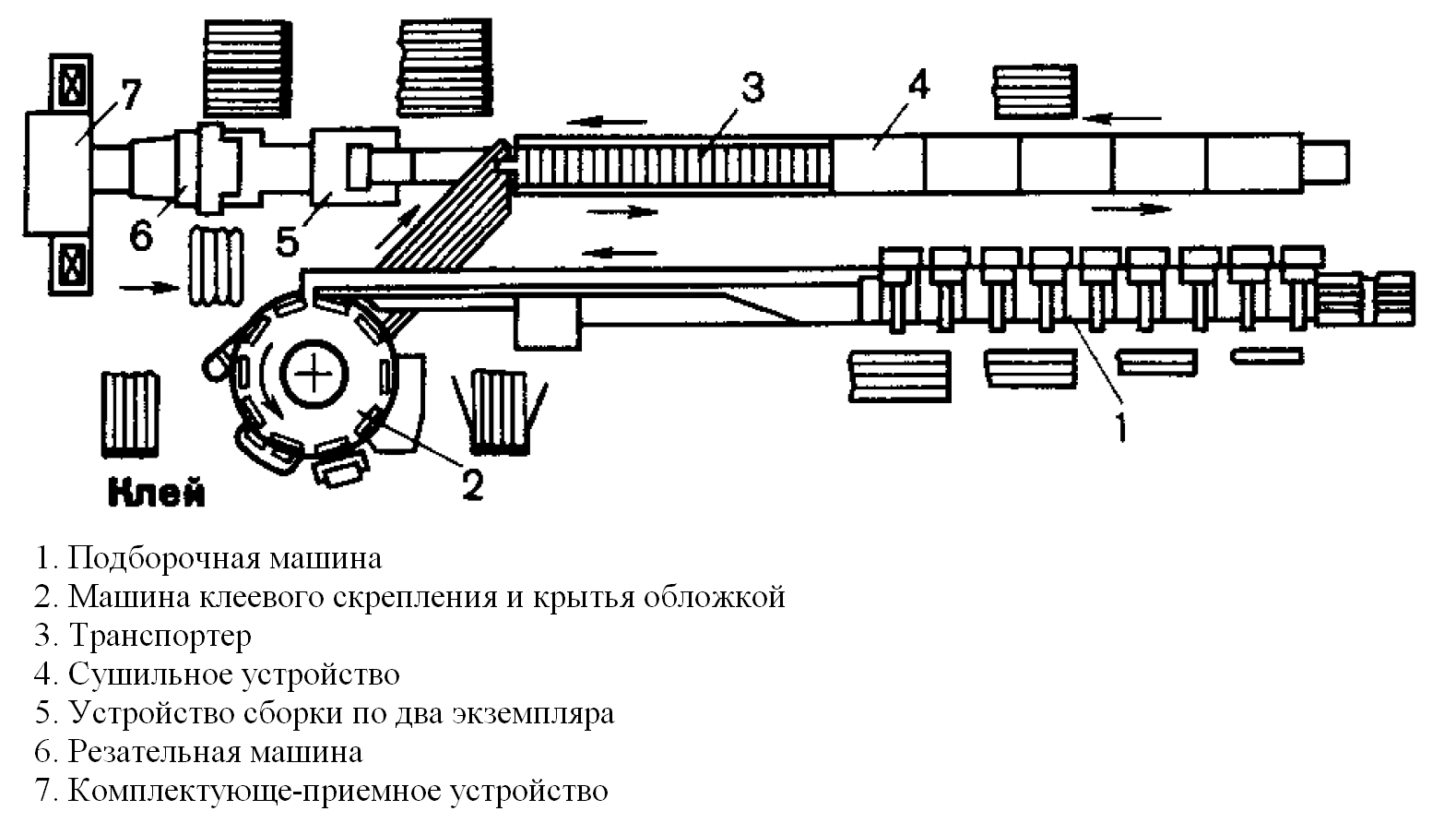 7
3
4
6
5
1
2
Клей

1. Подборочная машина
2. Машина клеевого скрепления и крытья обложкой
3. Транспортер
4. Сушильное устройство
5. Устройство сборки по два экземпляра
6. Резательная машина
7. Комплектующе-приемное устройство