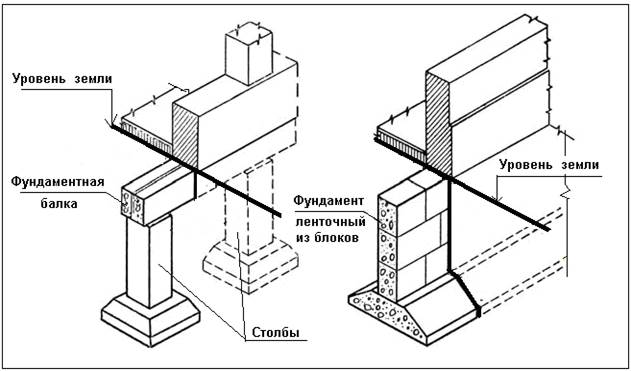 Уровень земли

Фундаментная балка

Столбы

Фундамент ленточный из блоков

Уровень земли