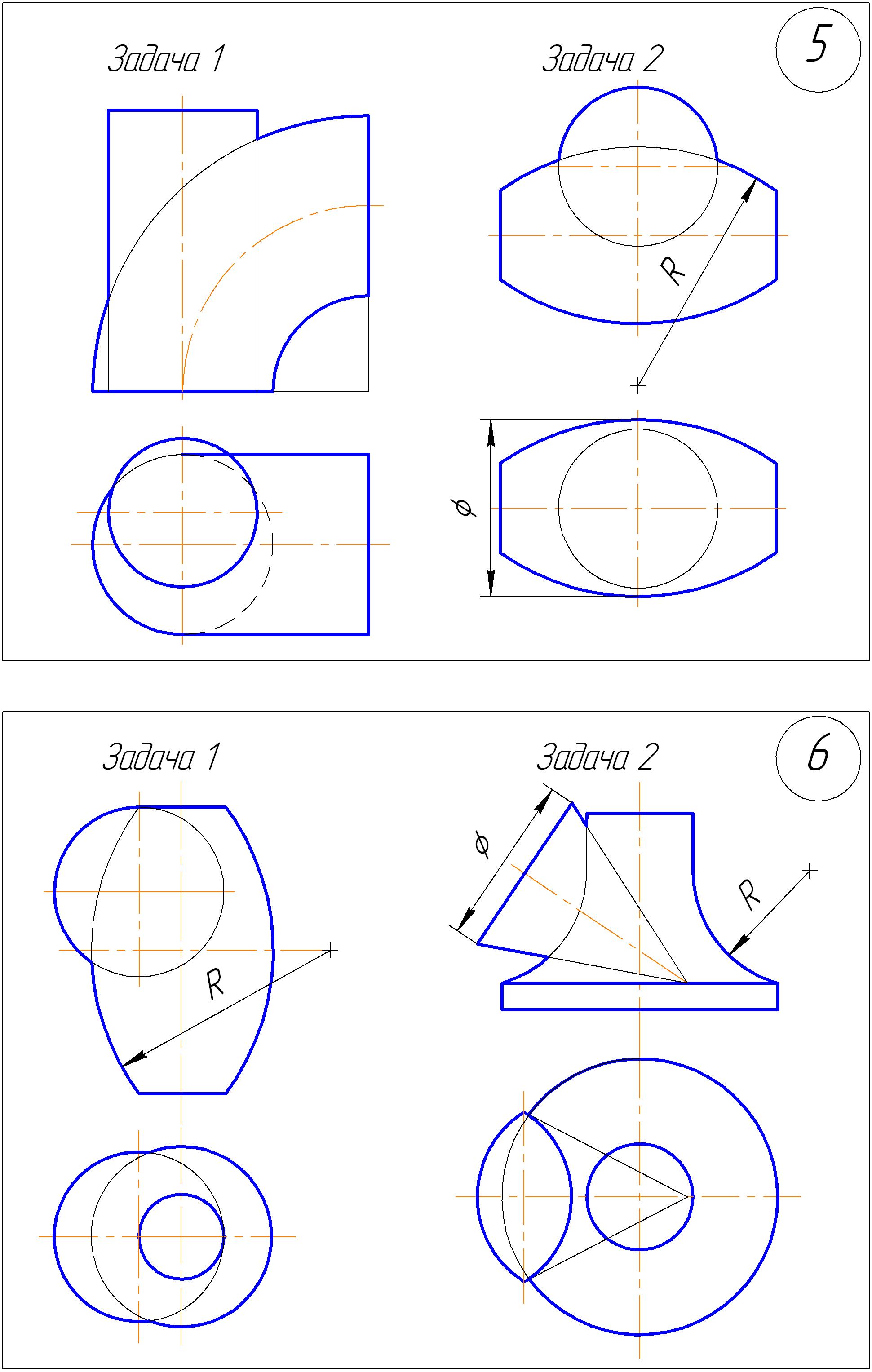 Задача 1

Задача 2

5

R

$\phi$

Задача 1

Задача 2

6

$\phi$

R

R