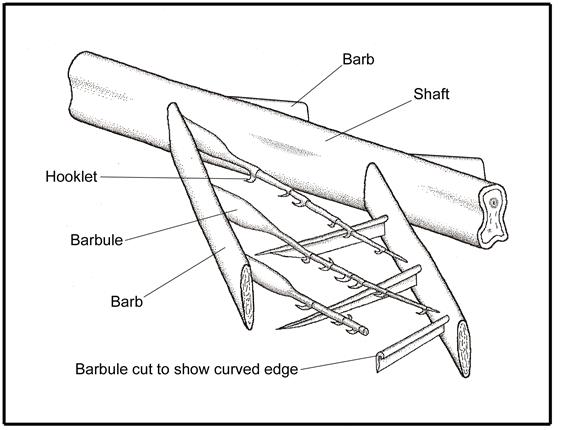 Barb
Shaft
Hooklet
Barbule
Barb
Barbule cut to show curved edge