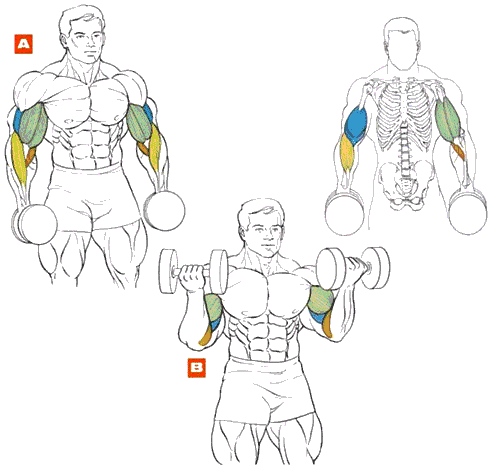 A

B