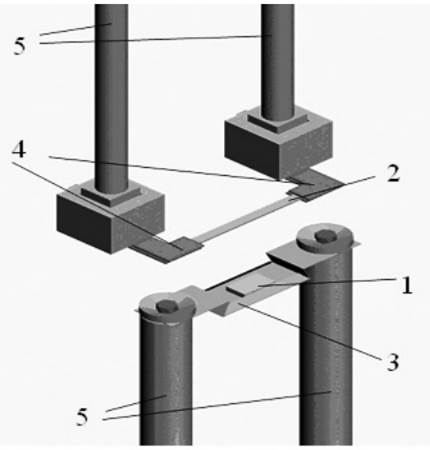 5
4
2
1
3
5