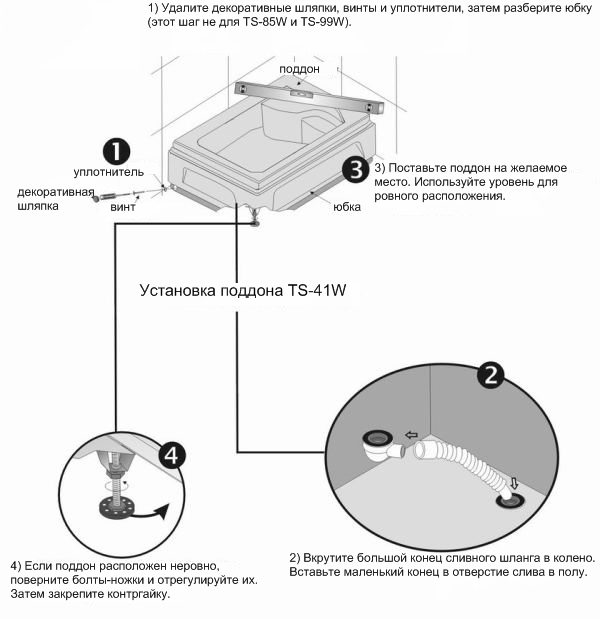 1) Удалите декоративные шляпки, винты и уплотнители, затем разберите юбку (этот шаг не для TS-85W и TS-99W).

поддон

1

уплотнитель

декоративная шляпка

винт

3

3) Поставьте поддон на желаемое место. Используйте уровень для ровного расположения.

юбка

Установка поддона TS-41W

2

4

4) Если поддон расположен неровно, поверните болты-ножки и отрегулируйте их. Затем закрепите контргайку.

2) Вкрутите большой конец сливного шланга в колено. Вставьте маленький конец в отверстие слива в полу.