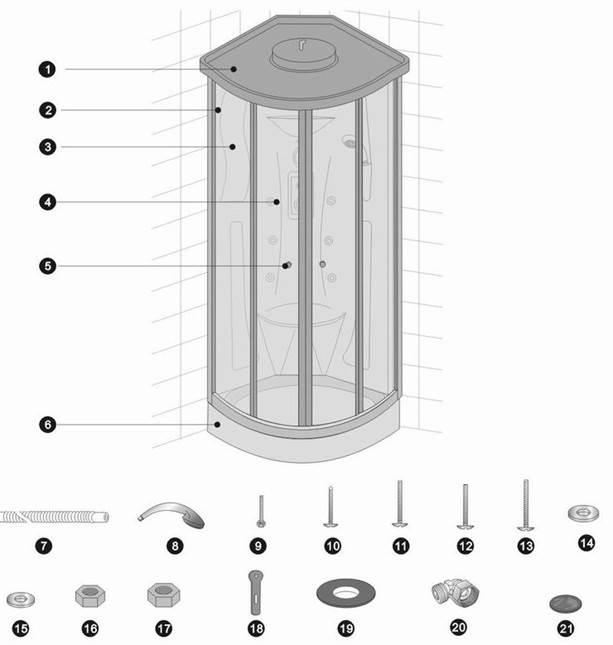 1
2
3
4
5
6
7
8
9
10
11
12
13
14
15
16
17
18
19
20
21