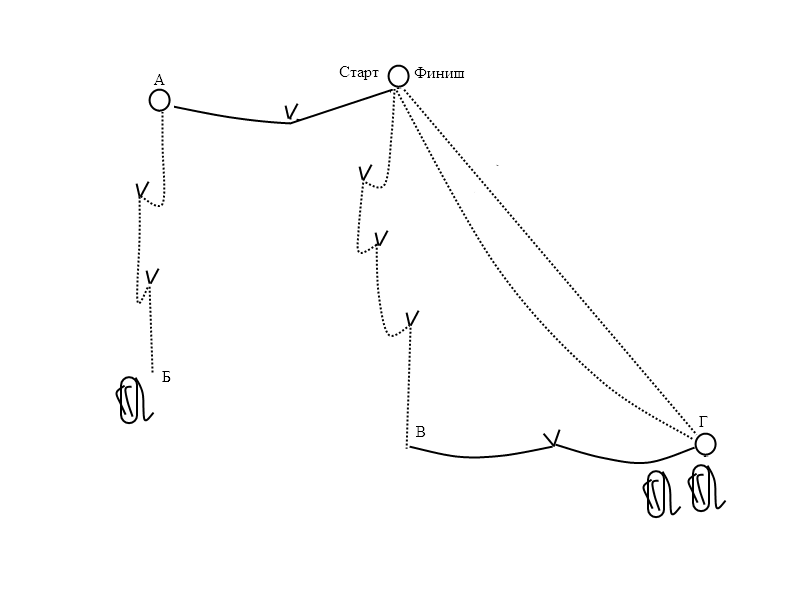 А

Старт Финиш

Б

В

Г