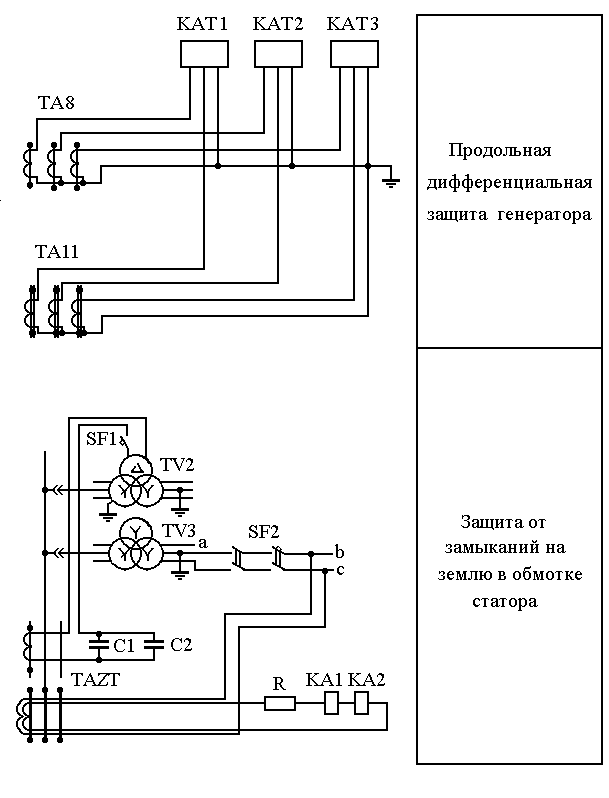 KAT1 KAT2 KAT3

TA8

TA11

Продольная дифференциальная защита генератора

SF1

TV2

TV3

a

SF2

b

c

C1

C2

TAZT

R

KA1

KA2

Защита от замыканий на землю в обмотке статора