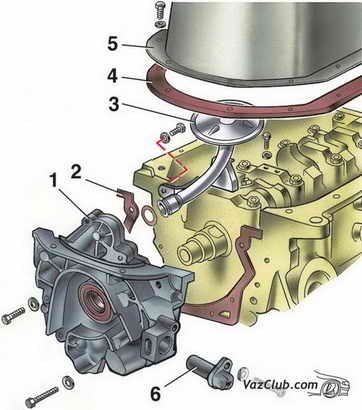 5
4
3
2
1
6
VazClub.com