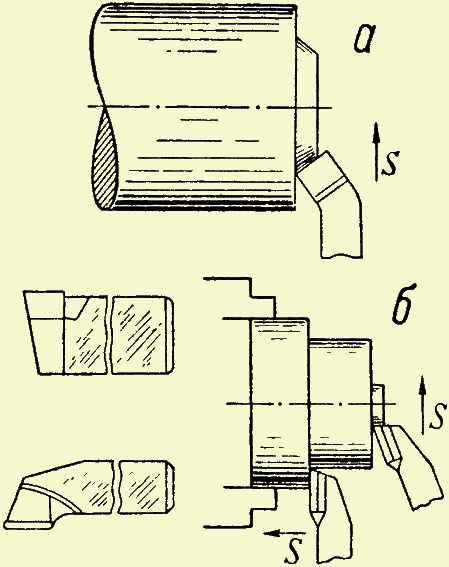 а

s

б

s

s