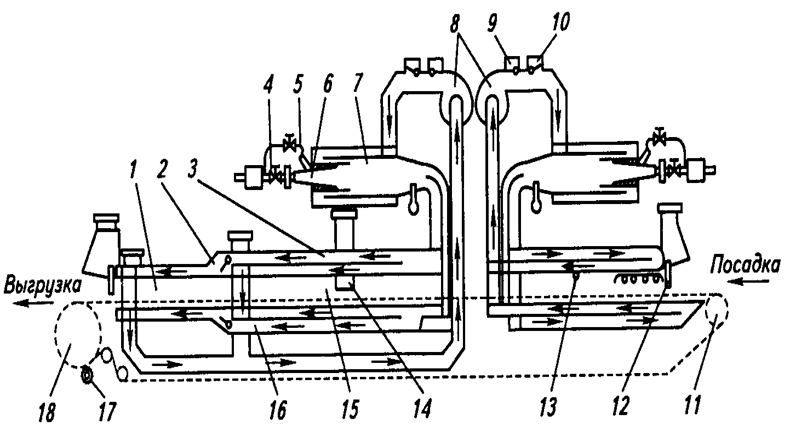 8
9
10
4
5
6
7
1
2
3
Выгрузка
Посадка
18
17
16
15
14
13
12
11