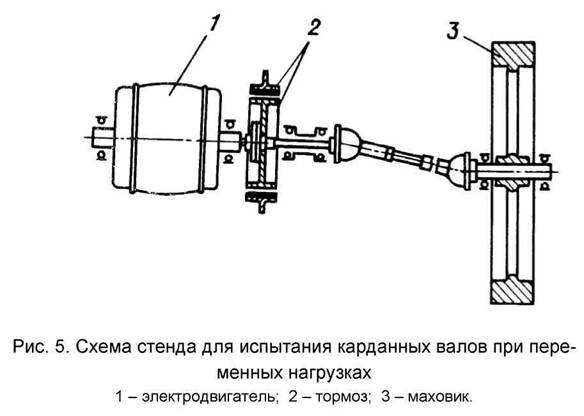 1

2

3

Рис. 5. Схема стенда для испытания карданных валов при переменных нагрузках

1 – электродвигатель; 2 – тормоз; 3 – маховик.