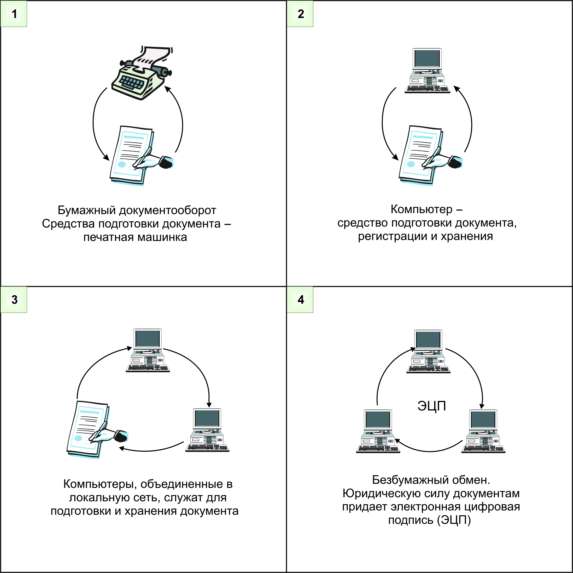 1

Бумажный документооборот
Средства подготовки документа – печатная машинка

2

Компьютер – средство подготовки документа, регистрации и хранения

3

Компьютеры, объединенные в локальную сеть, служат для подготовки и хранения документа

4

ЭЦП

Безбумажный обмен. Юридическую силу документам придает электронная цифровая подпись (ЭЦП)