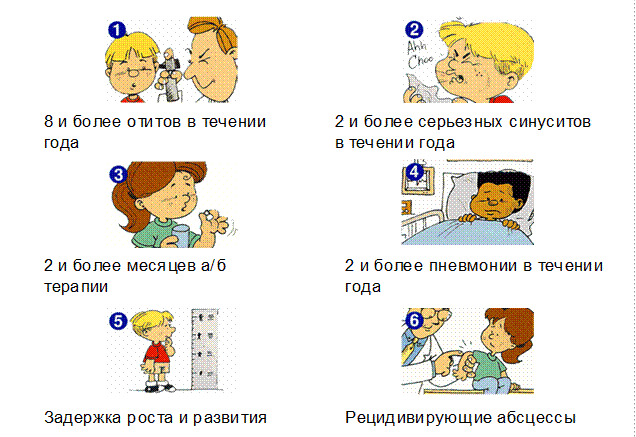 1

8 и более отитов в течении года

2

Ahh Choo

2 и более серьезных синуситов в течении года

3

2 и более месяцев а/б терапии

4

2 и более пневмонии в течении года

5

Задержка роста и развития

6

Рецидивирующие абсцессы