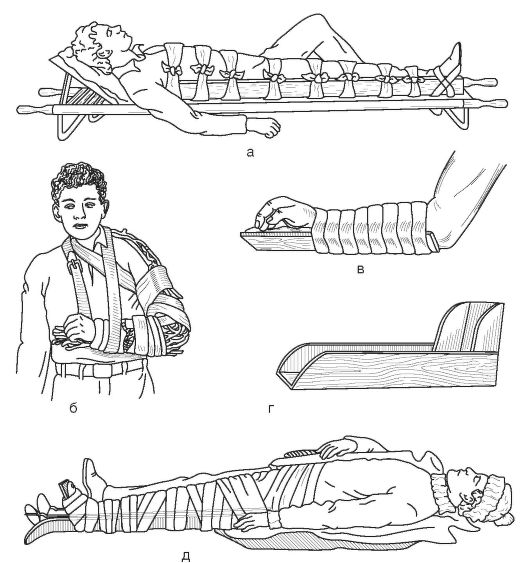 а

б

в

г

д