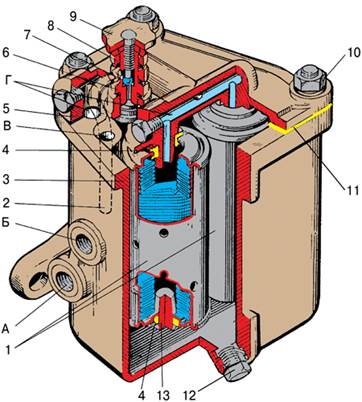 9
8
7
6
Г
5
В
4
3
2
Б
А
1
10
11
4
13
12