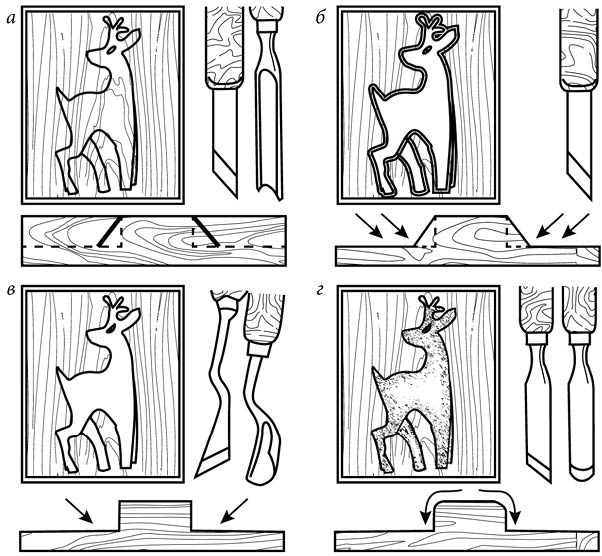 а

б

в

г