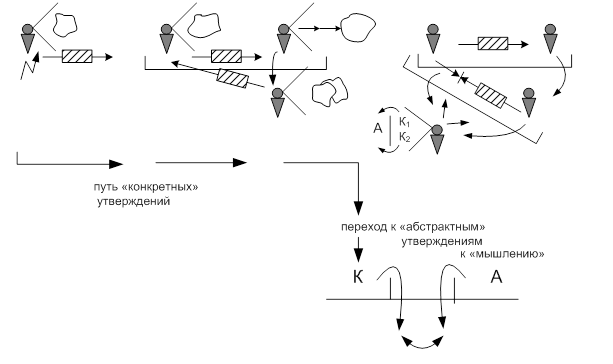 А
$К_1$
$К_2$

путь «конкретных» утверждений

переход к «абстрактным» утверждениям к «мышлению»

К

А