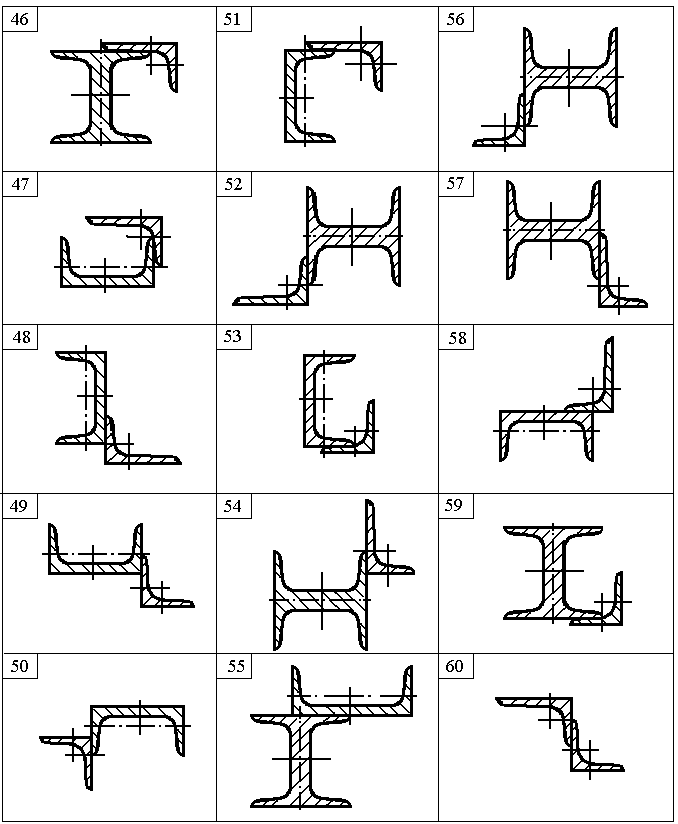 | 46 | 51 | 56 |
|---|---|---|
| 47 | 52 | 57 |
| 48 | 53 | 58 |
| 49 | 54 | 59 |
| 50 | 55 | 60 |