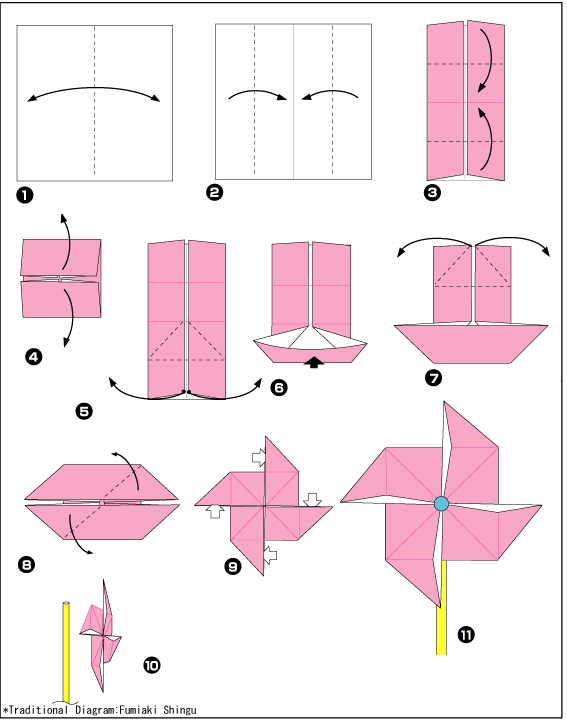 ❶
❷
❸
❹
❺
❻
❼
❽
❾
❿
⓫
*Traditional Diagram:Fumiaki Shingu