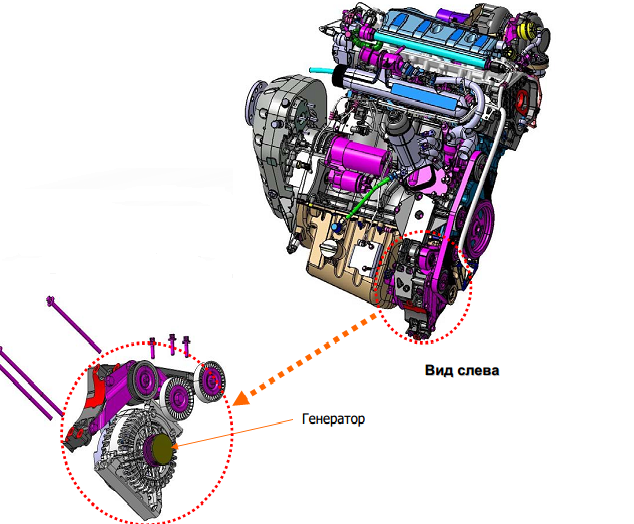 Вид слева

Генератор