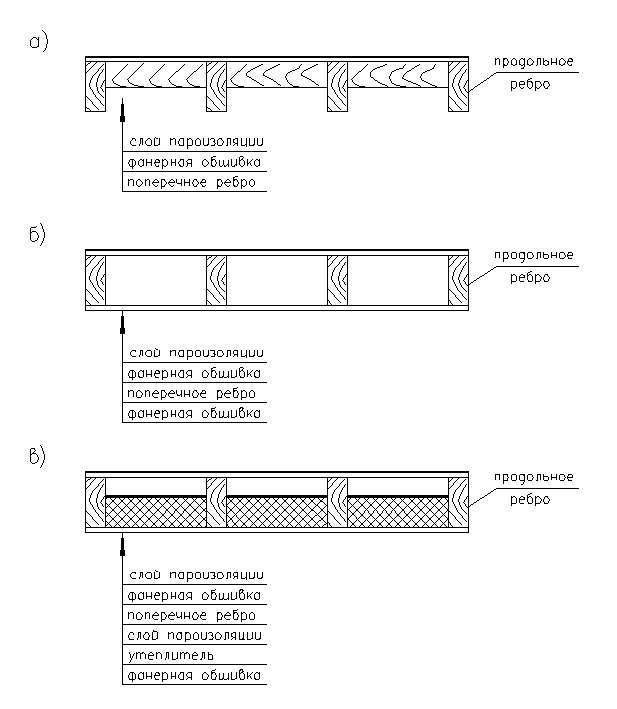 а)

продольное ребро

слой пароизоляции
фанерная обшивка
поперечное ребро

б)

продольное ребро

слой пароизоляции
фанерная обшивка
поперечное ребро
фанерная обшивка

в)

продольное ребро

слой пароизоляции
фанерная обшивка
поперечное ребро
слой пароизоляции
утеплитель
фанерная обшивка