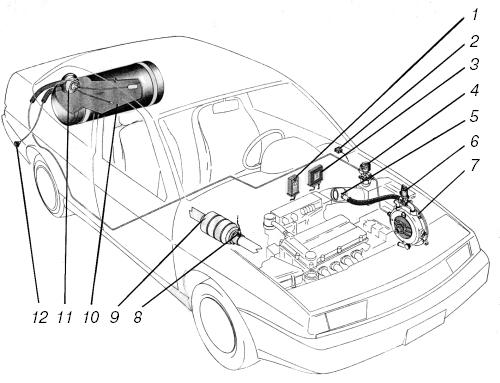 1
2
3
4
5
6
7
12 11 10 9 8