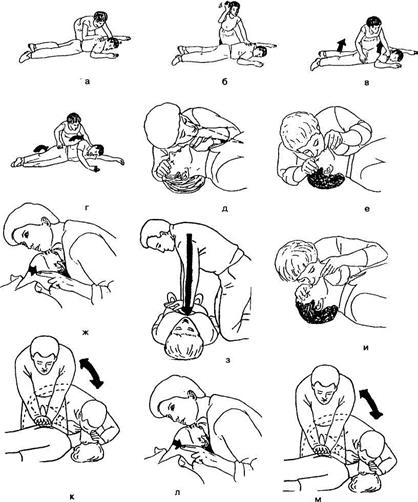 а
б
в
г
д
е
ж
з
и
к
л
м