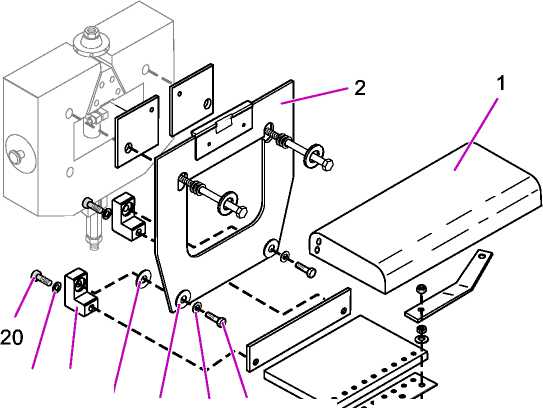 2
1
20