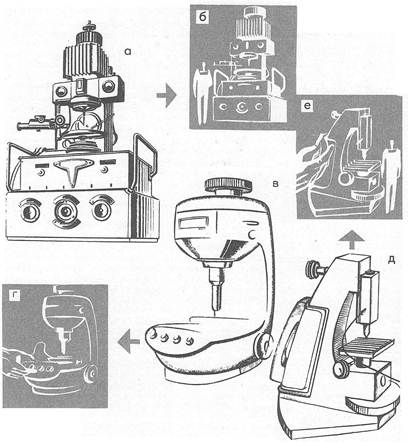 а

б

е

в

д

г