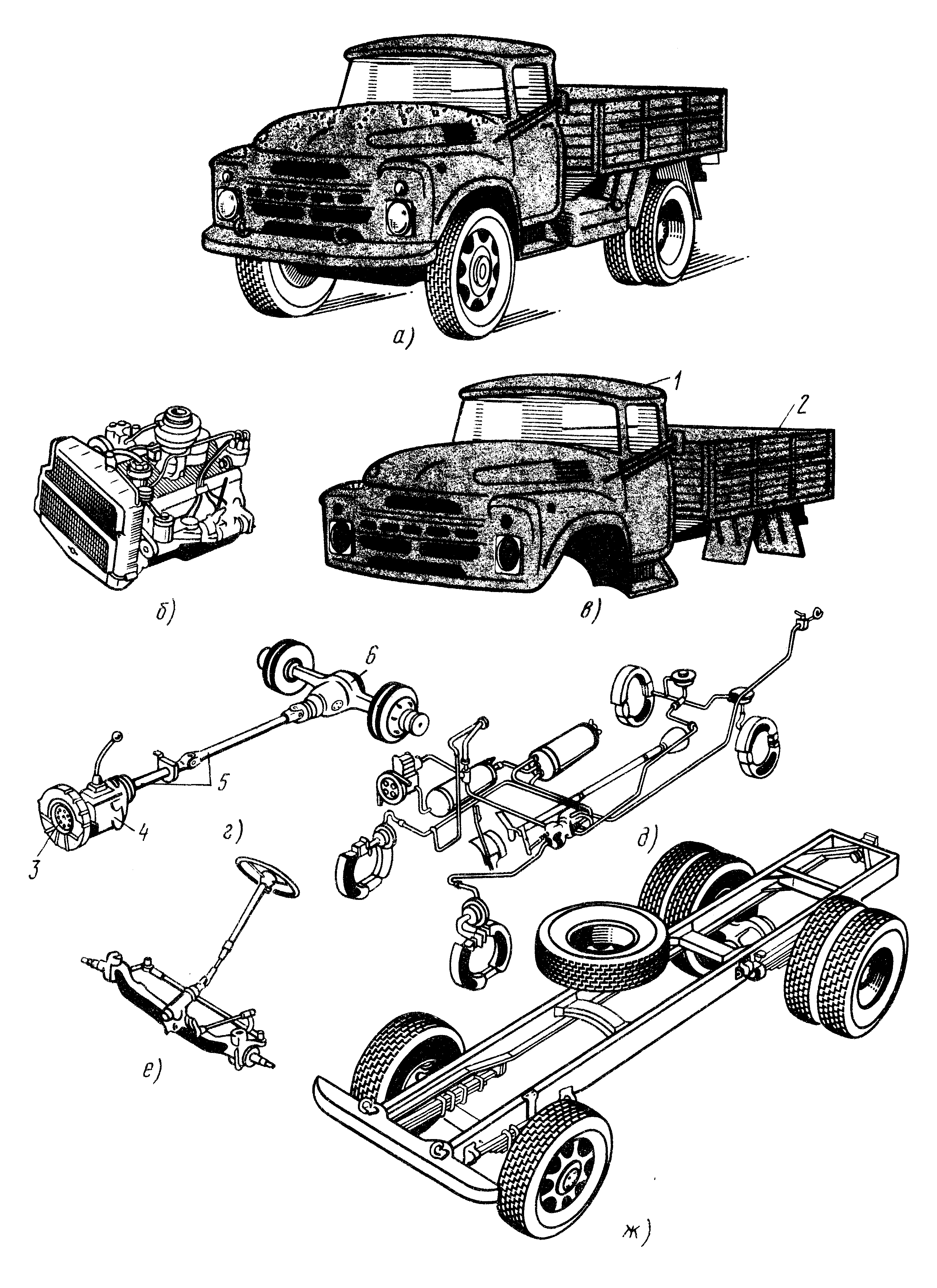 а)

1

2

б)

в)

6

5

4

3

г)

д)

е)

ж)