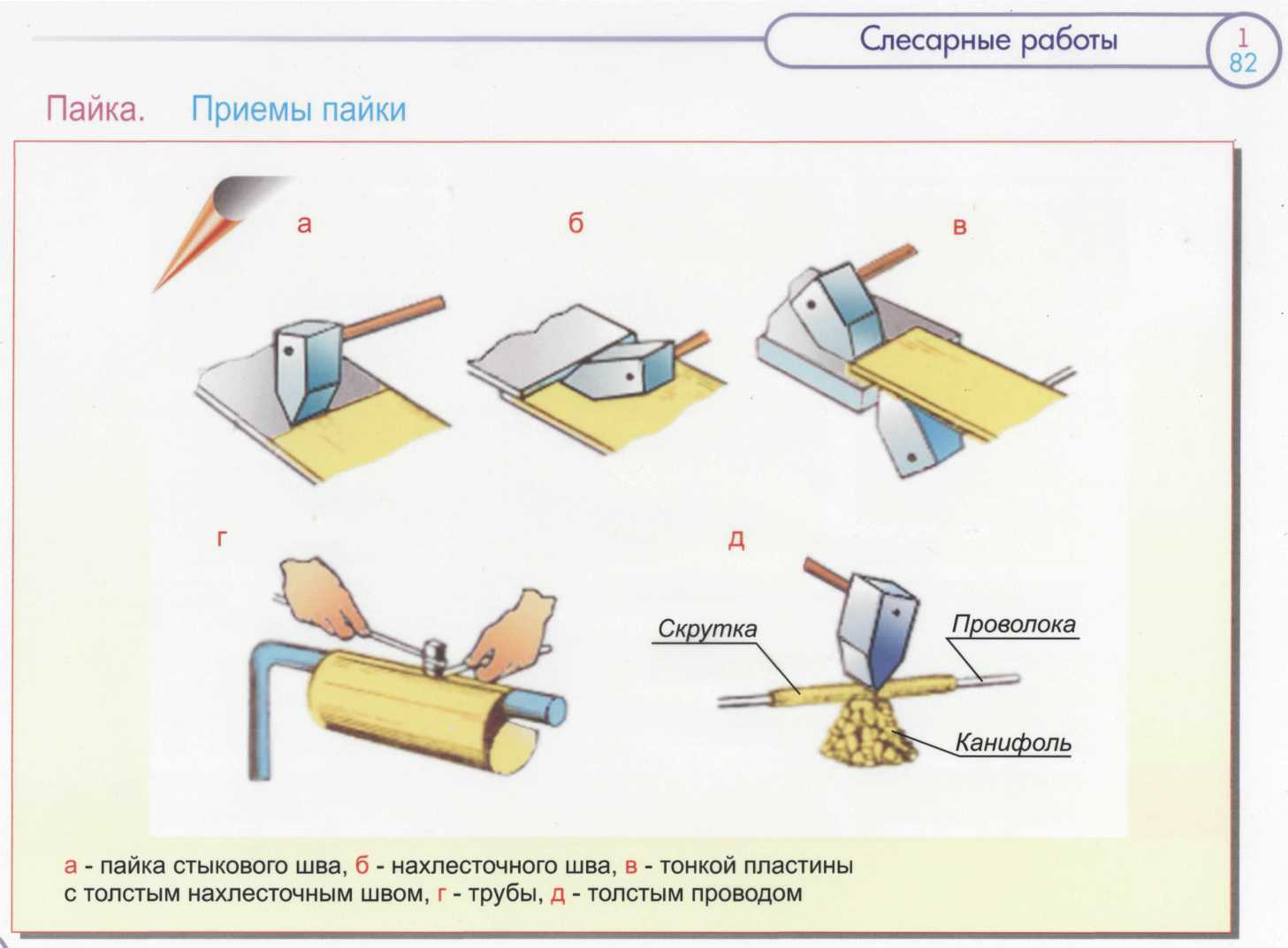 Слесарные работы

1
82

Пайка. Приемы пайки

а

б

в

г

д

Скрутка

Проволока

Канифоль

а - пайка стыкового шва, б - нахлесточного шва, в - тонкой пластины с толстым нахлесточным швом, г - трубы, д - толстым проводом